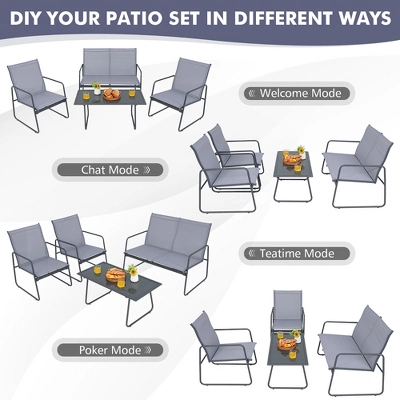 DIY YOUR PATIO SET IN DIFFERENT WAYS

« Welcome Mode

Chat Mode »

« Teatime Mode

Poker Mode »